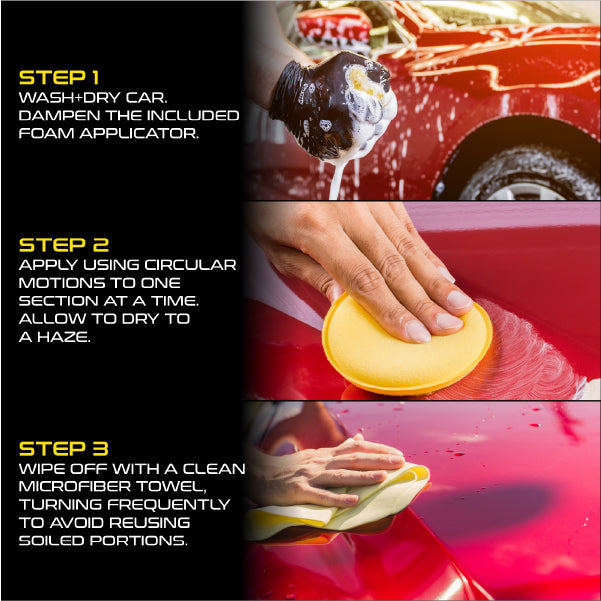 STEP 1
WASH+DRY CAR. DAMPEN THE INCLUDED FOAM APPLICATOR.

STEP 2
APPLY USING CIRCULAR MOTIONS TO ONE SECTION AT A TIME. ALLOW TO DRY TO A HAZE.

STEP 3
WIPE OFF WITH A CLEAN MICROFIBER TOWEL, TURNING FREQUENTLY TO AVOID REUSING SOILED PORTIONS.