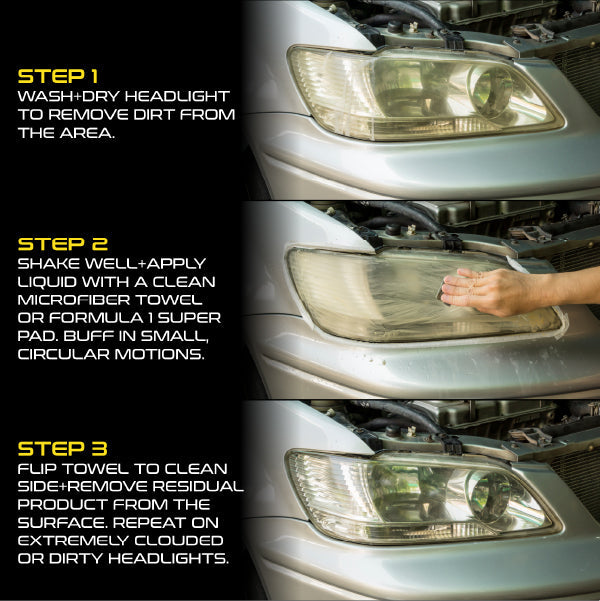 STEP 1
WASH+DRY HEADLIGHT TO REMOVE DIRT FROM THE AREA.

STEP 2
SHAKE WELL+APPLY LIQUID WITH A CLEAN MICROFIBER TOWEL OR FORMULA 1 SUPER PAD. BUFF IN SMALL, CIRCULAR MOTIONS.

STEP 3
FLIP TOWEL TO CLEAN SIDE+REMOVE RESIDUAL PRODUCT FROM THE SURFACE. REPEAT ON EXTREMELY CLOUDED OR DIRTY HEADLIGHTS.